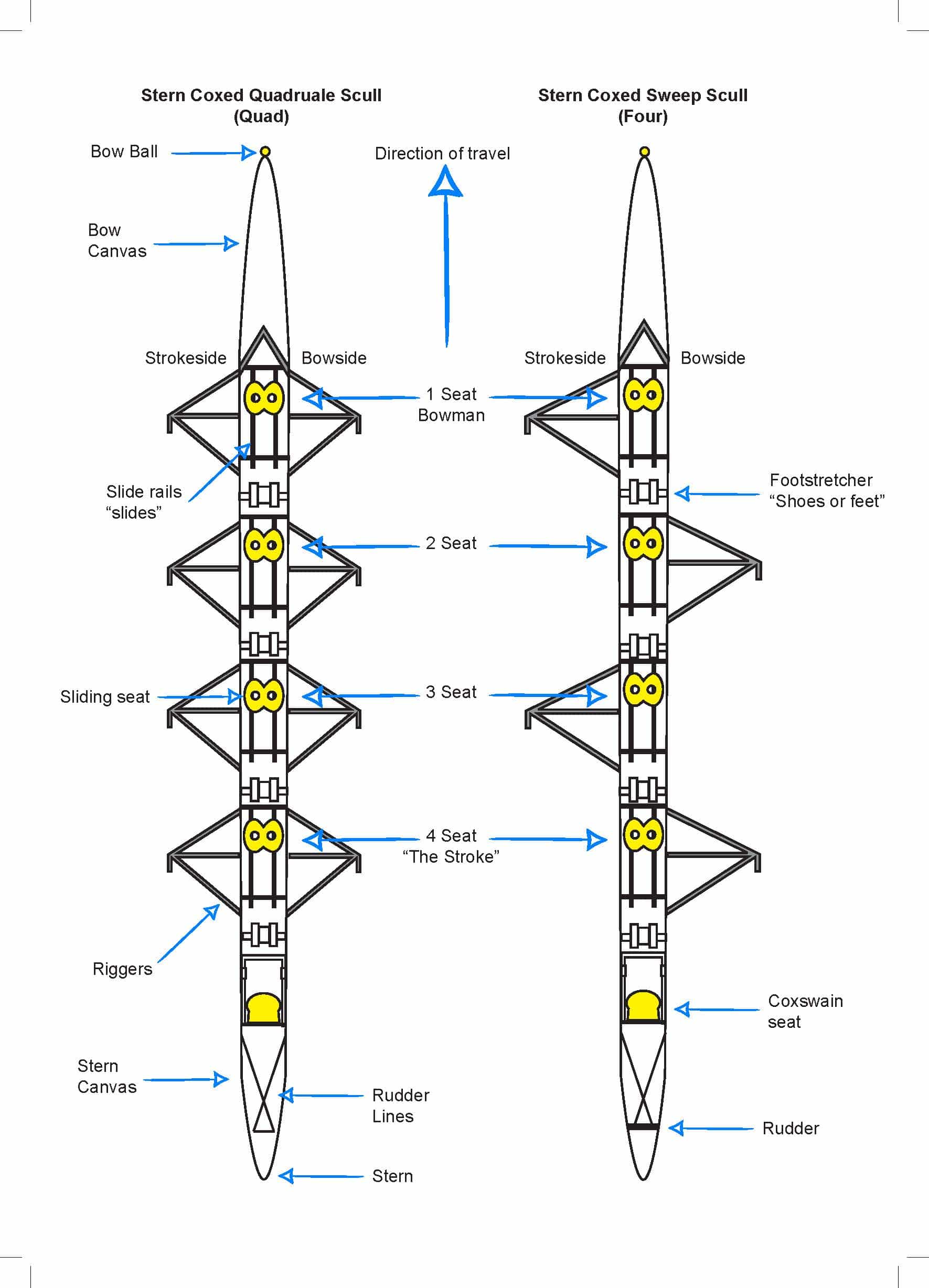 Stern Coxed Quadruale Scull
(Quad)

Stern Coxed Sweep Scull
(Four)

Bow Ball

Direction of travel

Bow
Canvas

Strokeside

Bowside

Strokeside

Bowside

1 Seat
Bowman

Slide rails
“slides”

Footstretcher
“Shoes or feet”

2 Seat

Sliding seat

3 Seat

4 Seat
“The Stroke”

Riggers

Coxswain
seat

Stern
Canvas

Rudder
Lines

Rudder

Stern