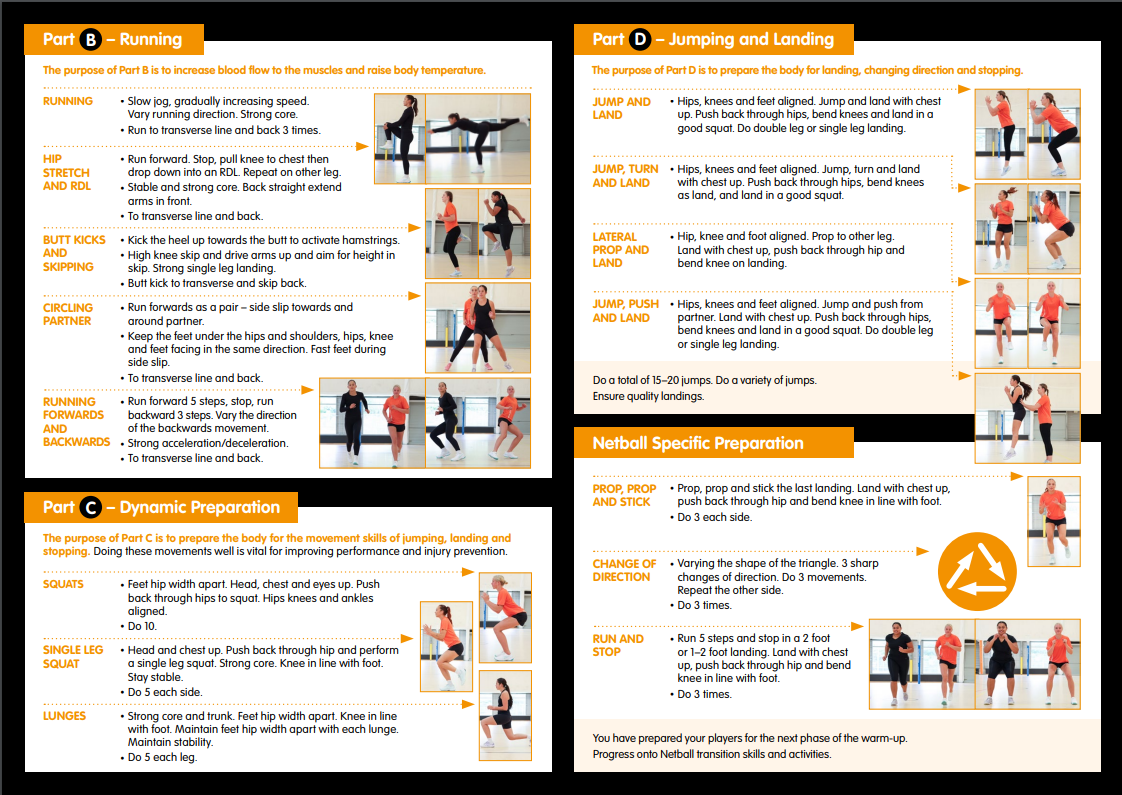 Part B – Running

The purpose of Part B is to increase blood flow to the muscles and raise body temperature.

RUNNING
• Slow jog, gradually increasing speed. Vary running direction. Strong core.
• Run to transverse line and back 3 times.

HIP STRETCH AND RDL
• Run forward. Stop, pull knee to chest then drop down into an RDL. Repeat on other leg.
• Stable and strong core. Back straight extend arms in front.
• To transverse line and back.

BUTT KICKS AND SKIPPING
• Kick the heel up towards the butt to activate hamstrings.
• High knee skip and drive arms up and aim for height in skip. Strong single leg landing.
• Butt kick to transverse and skip back.

CIRCLING PARTNER
• Run forwards as a pair – side slip towards and around partner.
• Keep the feet under the hips and shoulders, hips, knee and feet facing in the same direction. Fast feet during side slip.
• To transverse line and back.

RUNNING FORWARDS AND BACKWARDS
• Run forward 5 steps, stop, run backward 3 steps. Vary the direction of the backwards movement.
• Strong acceleration/deceleration.
• To transverse line and back.

Part C – Dynamic Preparation

The purpose of Part C is to prepare the body for the movement skills of jumping, landing and stopping. Doing these movements well is vital for improving performance and injury prevention.

SQUATS
• Feet hip width apart. Head, chest and eyes up. Push back through hips to squat. Hips knees and ankles aligned.
• Do 10.

SINGLE LEG SQUAT
• Head and chest up. Push back through hip and perform a single leg squat. Strong core. Knee in line with foot. Stay stable.
• Do 5 each side.

LUNGES
• Strong core and trunk. Feet hip width apart. Knee in line with foot. Maintain feet hip width apart with each lunge. Maintain stability.
• Do 5 each leg.

Part D – Jumping and Landing

The purpose of Part D is to prepare the body for landing, changing direction and stopping.

JUMP AND LAND
• Hips, knees and feet aligned. Jump and land with chest up. Push back through hips, bend knees and land in a good squat. Do double leg or single leg landing.

JUMP, TURN AND LAND
• Hips, knees and feet aligned. Jump, turn and land with chest up. Push back through hips, bend knees as land, and land in a good squat.

LATERAL PROP AND LAND
• Hip, knee and foot aligned. Prop to other leg. Land with chest up, push back through hip and bend knee on landing.

JUMP, PUSH AND LAND
• Hips, knees and feet aligned. Jump and push from partner. Land with chest up. Push back through hips, bend knees and land in a good squat. Do double leg or single leg landing.

Do a total of 15–20 jumps. Do a variety of jumps. Ensure quality landings.

Netball Specific Preparation

PROP, PROP AND STICK
• Prop, prop and stick the last landing. Land with chest up, push back through hip and bend knee in line with foot.
• Do 3 each side.

CHANGE OF DIRECTION
• Varying the shape of the triangle. 3 sharp changes of direction. Do 3 movements. Repeat the other side.
• Do 3 times.

RUN AND STOP
• Run 5 steps and stop in a 2 foot or 1–2 foot landing. Land with chest up, push back through hip and bend knee in line with foot.
• Do 3 times.

You have prepared your players for the next phase of the warm-up. Progress onto Netball transition skills and activities.